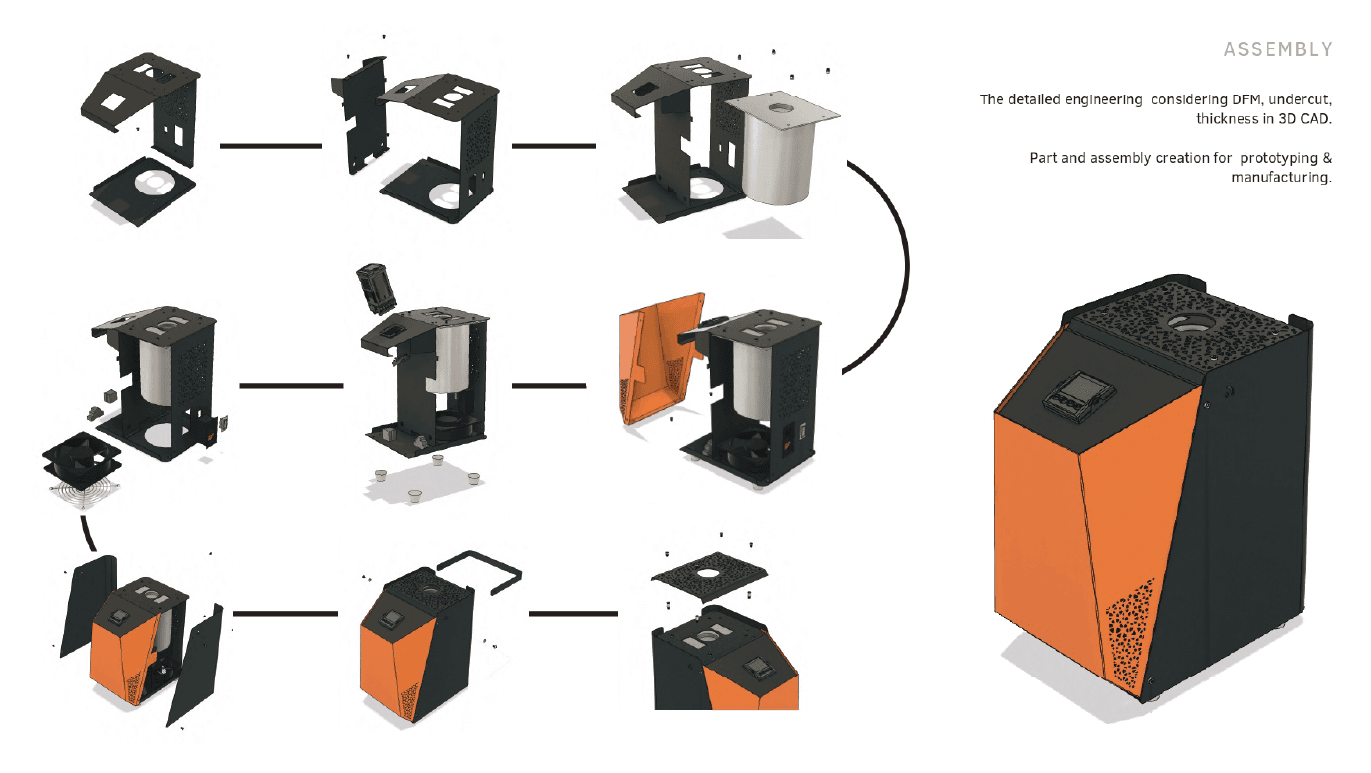 ASSEMBLY

The detailed engineering considering DFM, undercut, thickness in 3D CAD.

Part and assembly creation for prototyping & manufacturing.